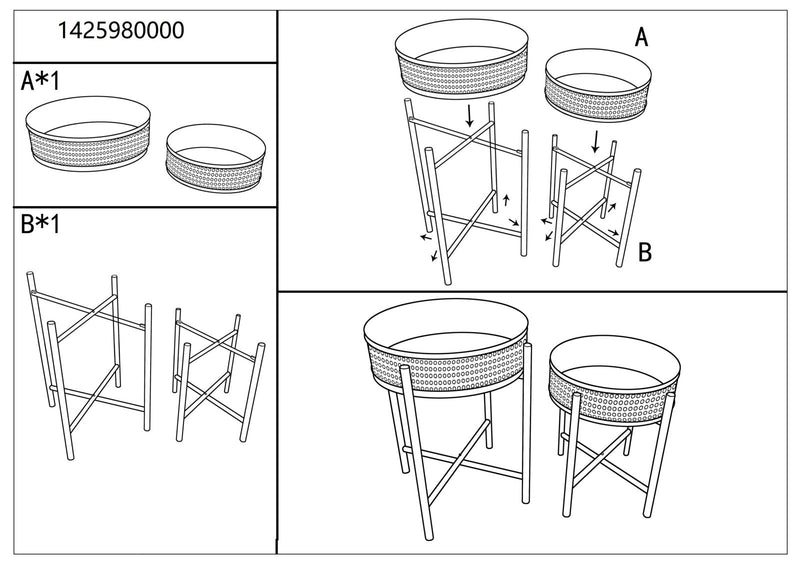 1425980000

A*1

B*1

A

B