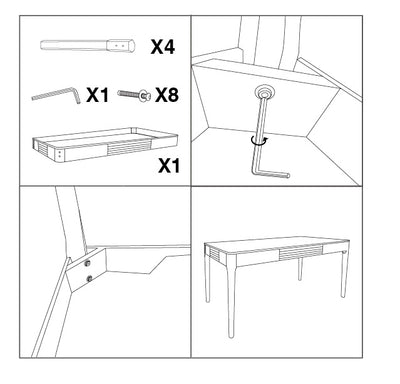 X4

X1 X8

X1