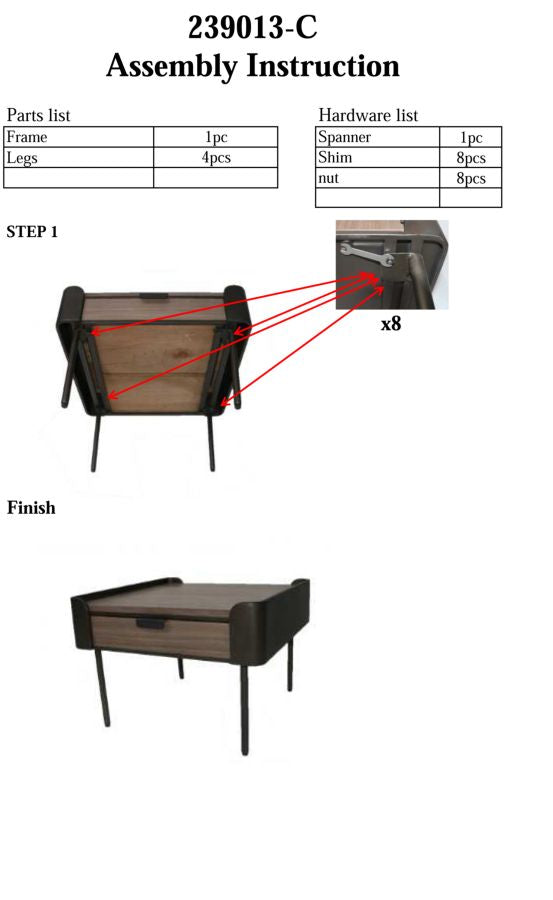 239013-C
Assembly Instruction

Parts list

| Frame | 1pc |
|---|---|
| Legs | 4pcs |
| | |

Hardware list

| Spanner | 1pc |
|---|---|
| Shim | 8pcs |
| nut | 8pcs |
| | |

STEP 1

x8

Finish