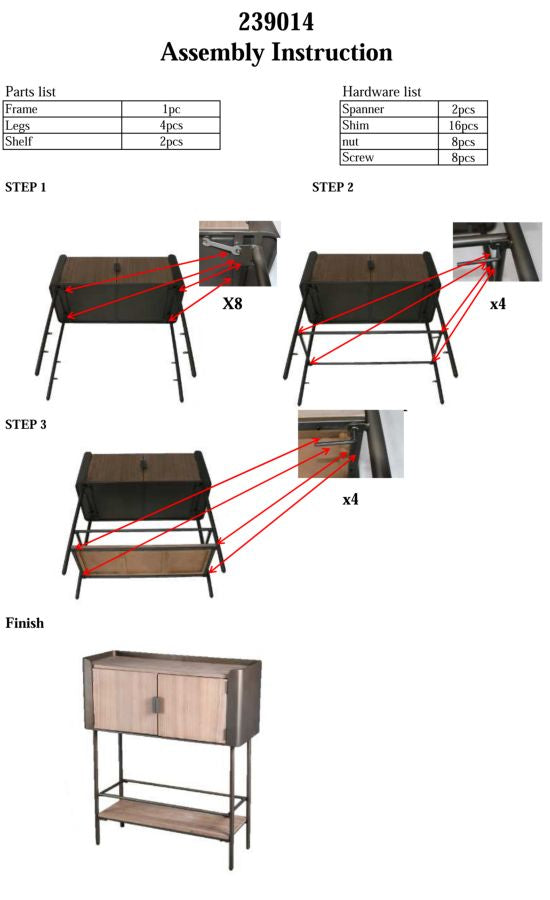 239014
Assembly Instruction

Parts list

| Frame | 1pc |
|---|---|
| Legs | 4pcs |
| Shelf | 2pcs |

Hardware list

| Spanner | 2pcs |
|---|---|
| Shim | 16pcs |
| nut | 8pcs |
| Screw | 8pcs |

STEP 1

X8

STEP 2

x4

STEP 3

x4

Finish