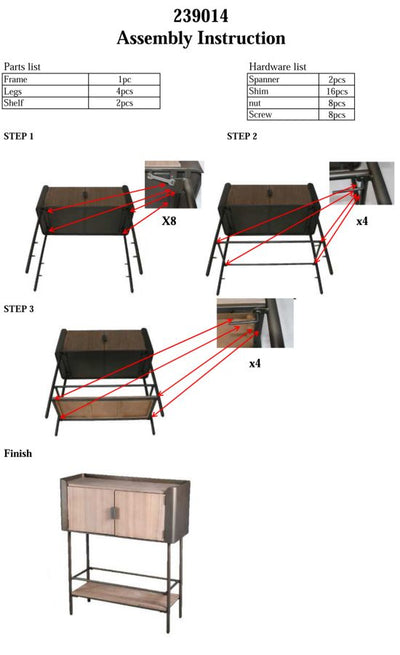 239014
Assembly Instruction

Parts list

| Frame | 1pc |
|---|---|
| Legs | 4pcs |
| Shelf | 2pcs |

Hardware list

| Spanner | 2pcs |
|---|---|
| Shim | 16pcs |
| nut | 8pcs |
| Screw | 8pcs |

STEP 1

X8

STEP 2

x4

STEP 3

x4

Finish