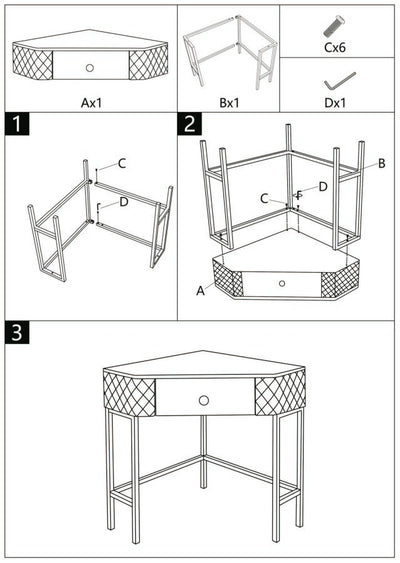 Ax1

Bx1

Cx6

Dx1

1

C

D

2

B

D

C

A

3