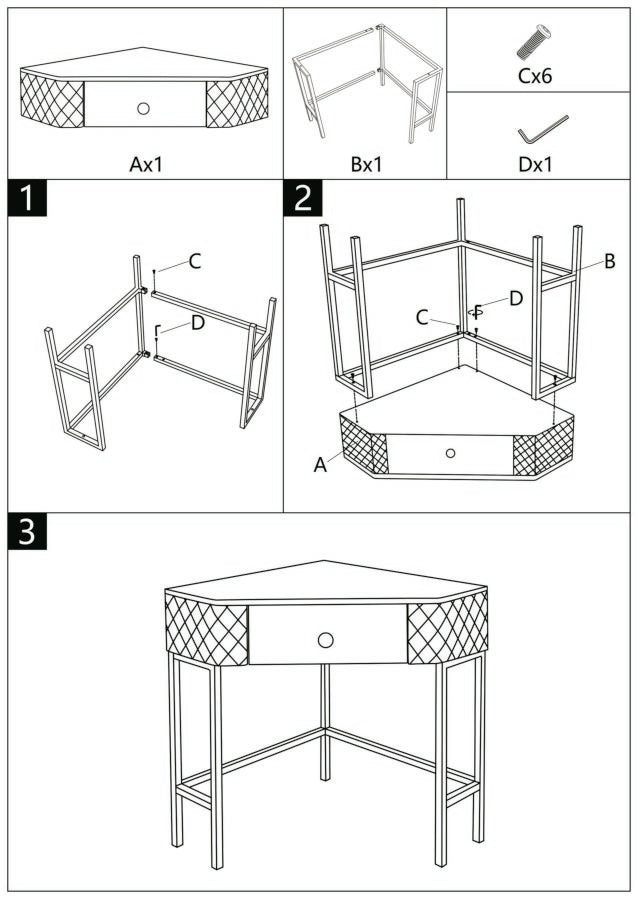 Ax1

Bx1

Cx6

Dx1

1

C

D

2

B

D

C

A

3