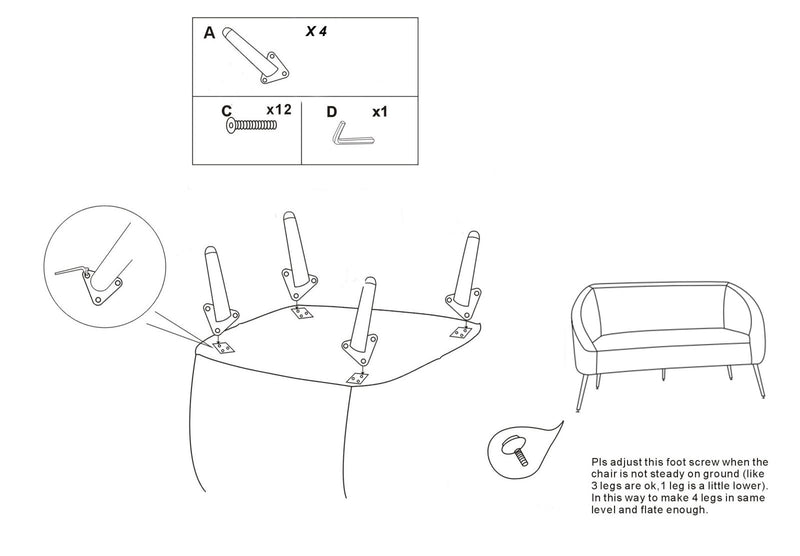 A X 4

C x12

D x1

Pls adjust this foot screw when the chair is not steady on ground (like 3 legs are ok,1 leg is a little lower). In this way to make 4 legs in same level and flate enough.