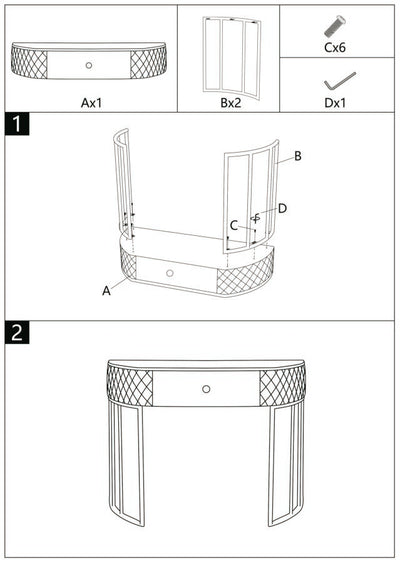 Ax1

Bx2

Cx6

Dx1

1

B

D

C

A

2