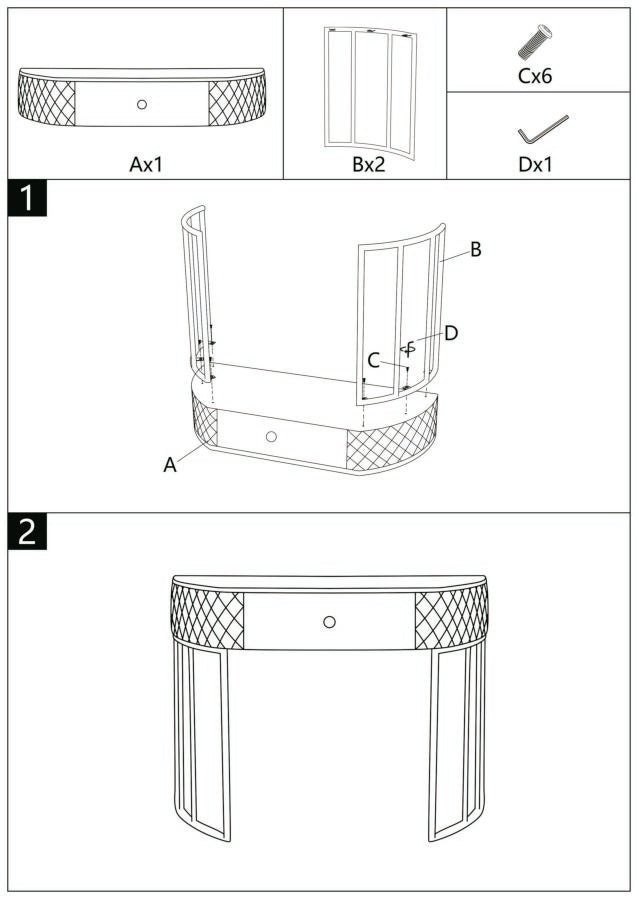 Ax1

Bx2

Cx6

Dx1

1

B

D

C

A

2