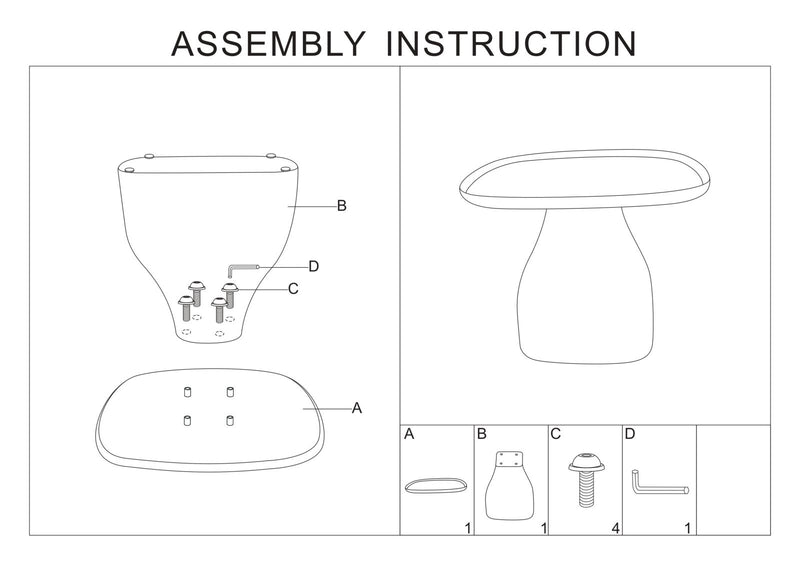 ASSEMBLY INSTRUCTION

B

D

C

A

| A | B | C | D |  |
|---|---|---|---|---|
| 1 | 1 | 4 | 1 |  |