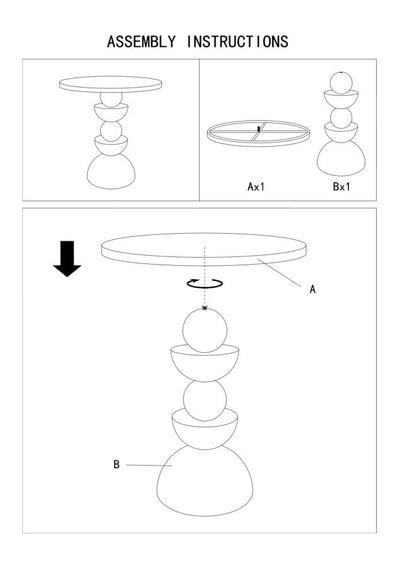 ASSEMBLY INSTRUCTIONS

Ax1

Bx1

A

B