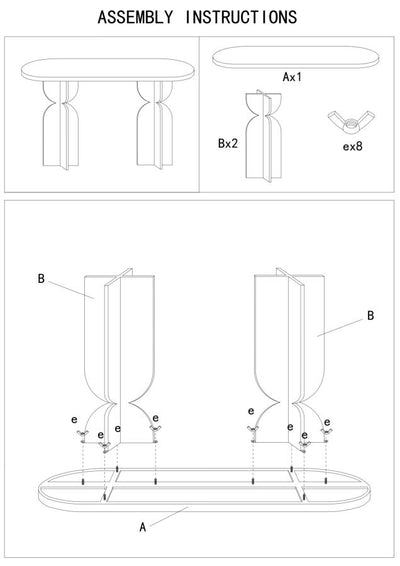 ASSEMBLY INSTRUCTIONS

Ax1

Bx2

ex8

B

B

e

e

e

e

e

e

e

e

A