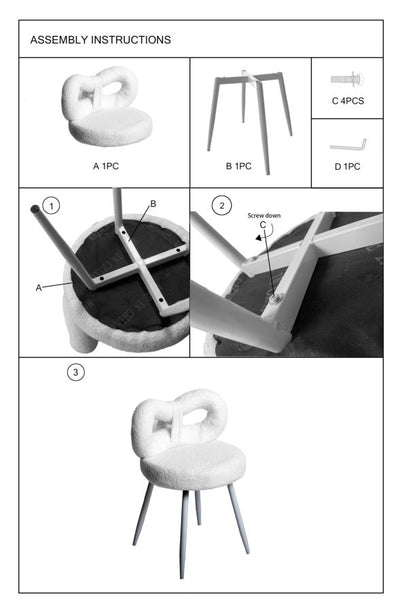 ASSEMBLY INSTRUCTIONS

A 1PC

B 1PC

C 4PCS

D 1PC

1

B

A

2

Screw down

C

3